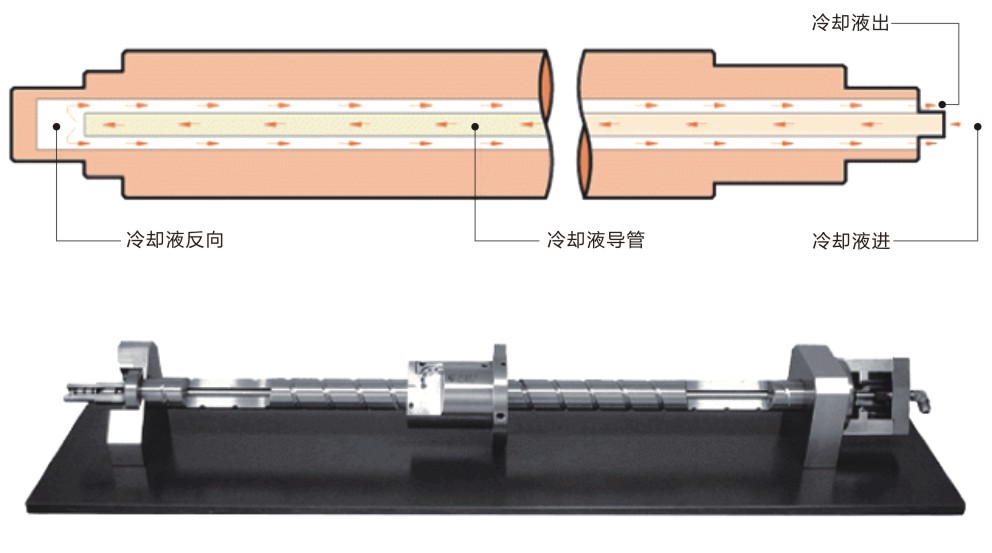 冷却液出

冷却液反向

冷却液导管

冷却液进