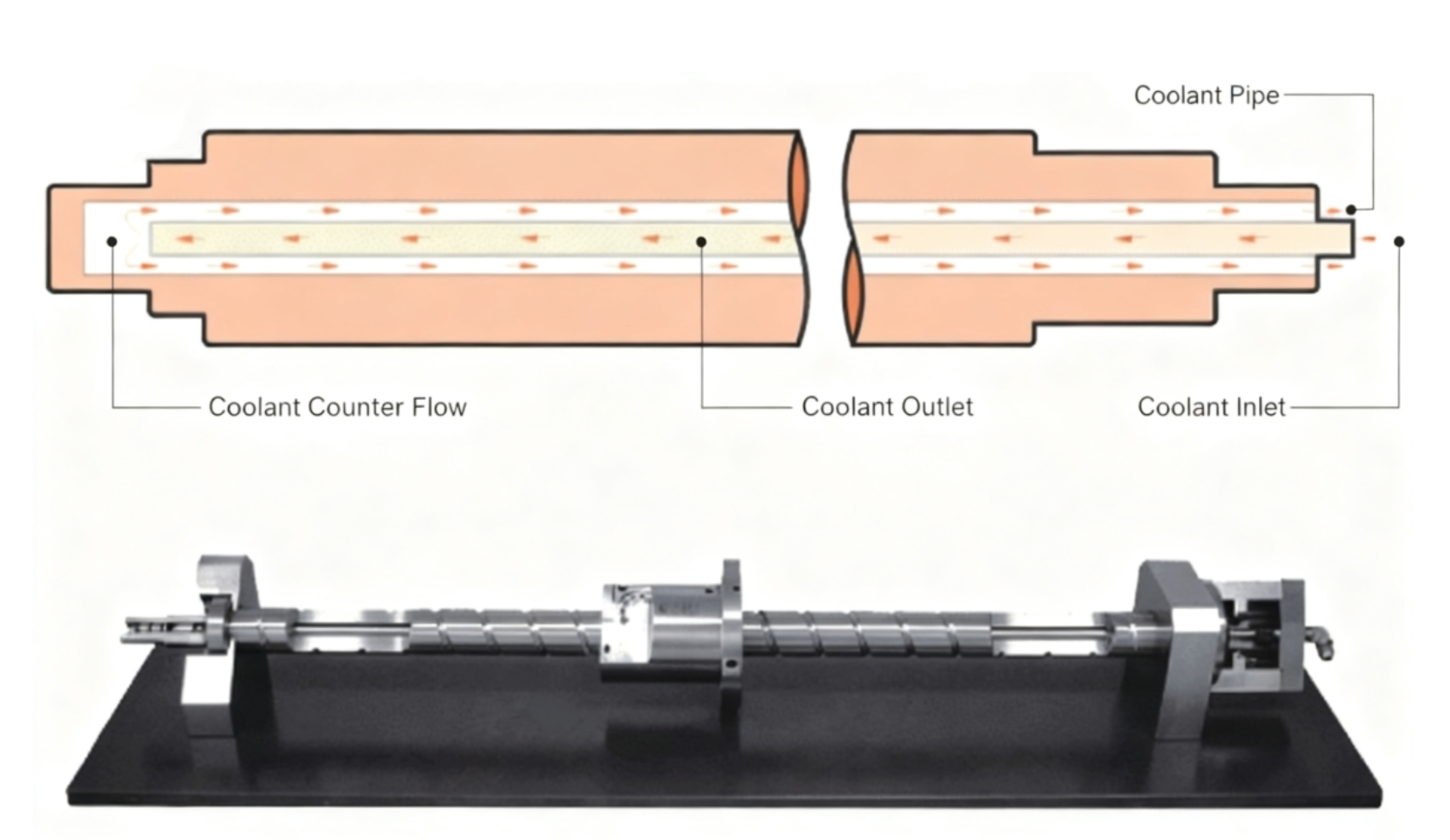 Coolant Pipe

Coolant Counter Flow

Coolant Outlet

Coolant Inlet